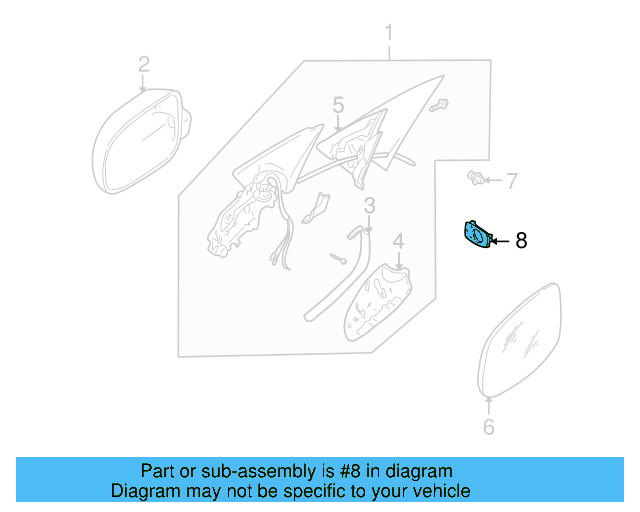 1
2
5
7
3
4
8
6

Part or sub-assembly is #8 in diagram
Diagram may not be specific to your vehicle