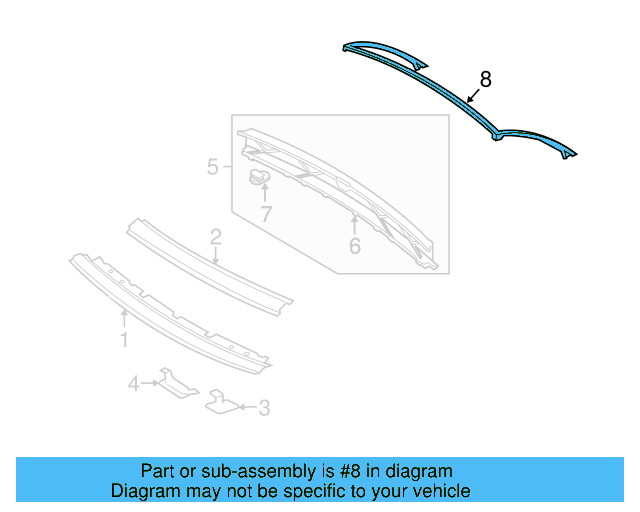 8
5
7
6
2
1
4
3

Part or sub-assembly is #8 in diagram
Diagram may not be specific to your vehicle