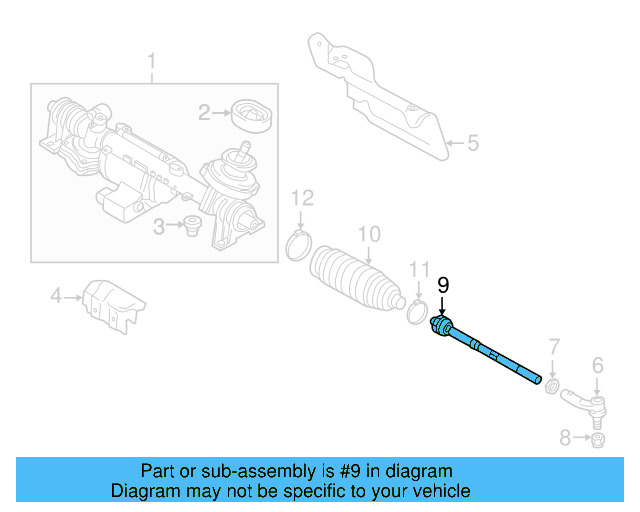 1
2
5
3
12
10
11
9
4
7
6
8

Part or sub-assembly is #9 in diagram
Diagram may not be specific to your vehicle