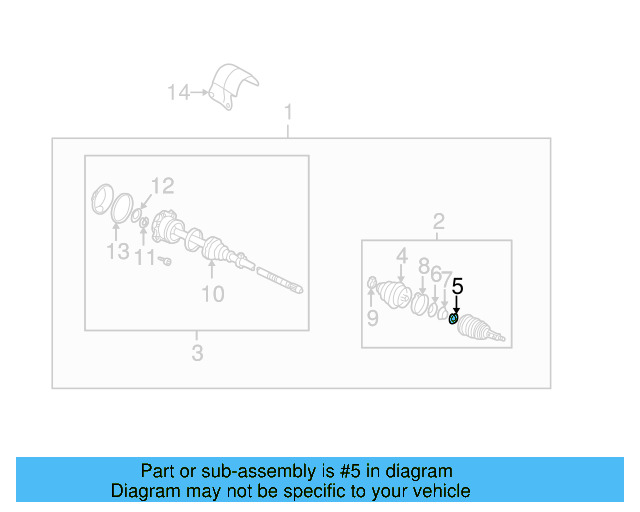 14

1

12

13

11

10

3

2

4

8

6

7

5

9

Part or sub-assembly is #5 in diagram
Diagram may not be specific to your vehicle