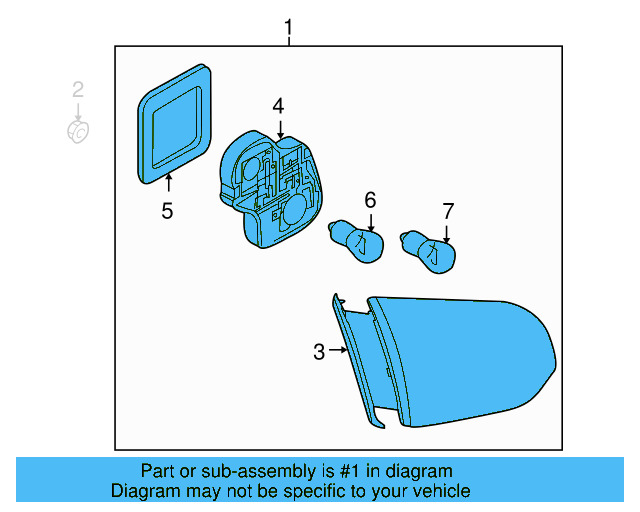 1
2
4
5
6
7
3

Part or sub-assembly is #1 in diagram
Diagram may not be specific to your vehicle