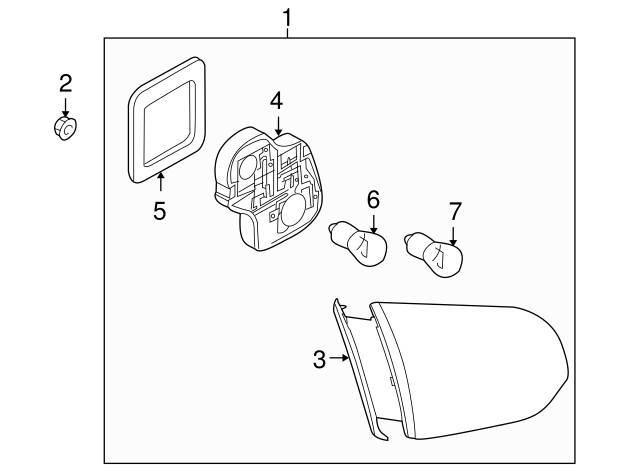 1
2
4
5
6
7
3