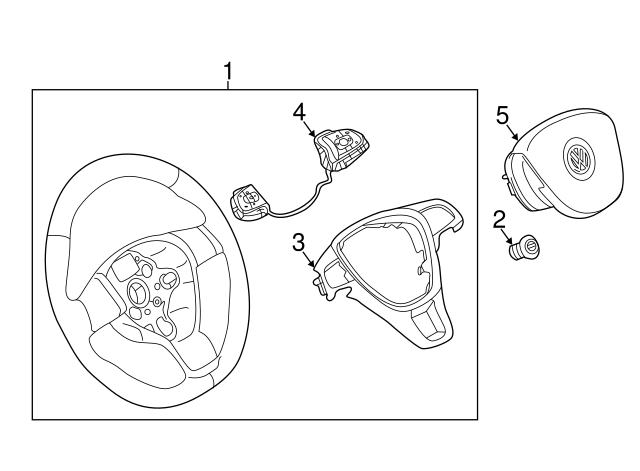 1
4
5
2
3