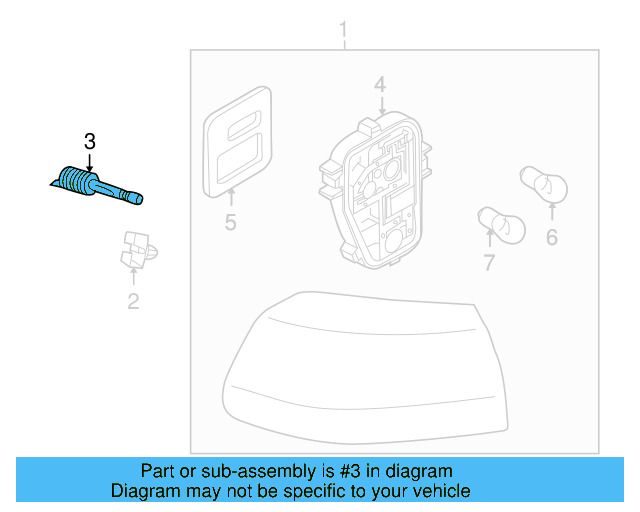 1
4
3
5
6
7
2

Part or sub-assembly is #3 in diagram
Diagram may not be specific to your vehicle