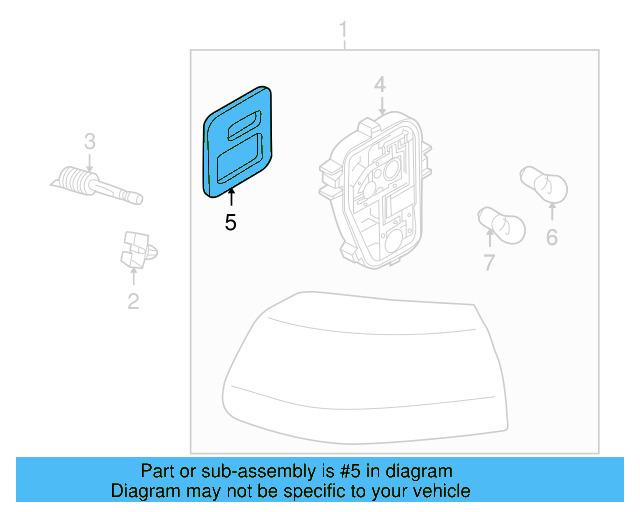 1
4
3
5
6
7
2

Part or sub-assembly is #5 in diagram
Diagram may not be specific to your vehicle