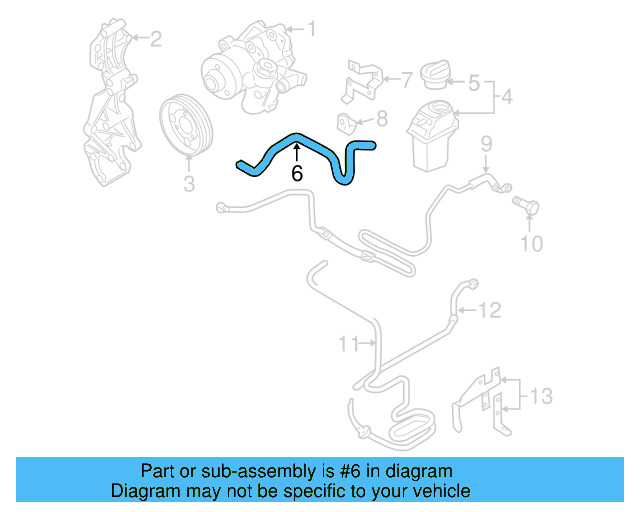 2
1
7
5
4
8
3
6
9
10
12
11
13

Part or sub-assembly is #6 in diagram
Diagram may not be specific to your vehicle