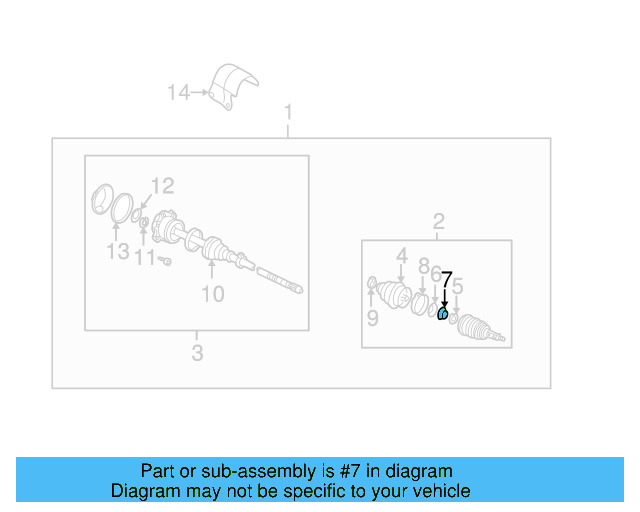 14
1
12
13
11
10
3
2
4
8
6
7
5
9

Part or sub-assembly is #7 in diagram
Diagram may not be specific to your vehicle