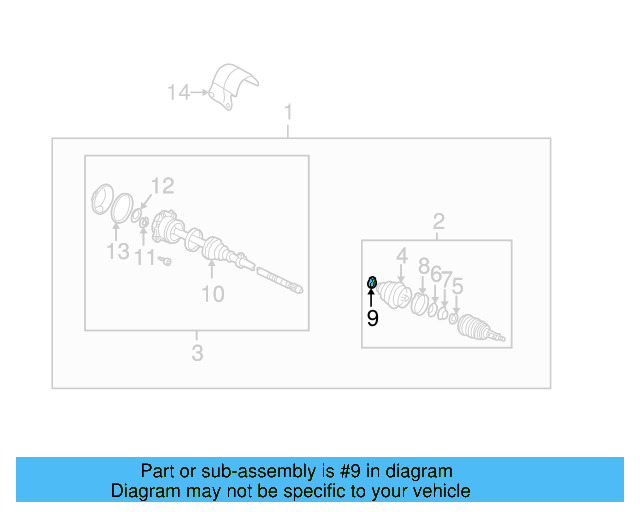 14
1
12
13
11
10
3
2
4
8
6
7
5
9

Part or sub-assembly is #9 in diagram
Diagram may not be specific to your vehicle