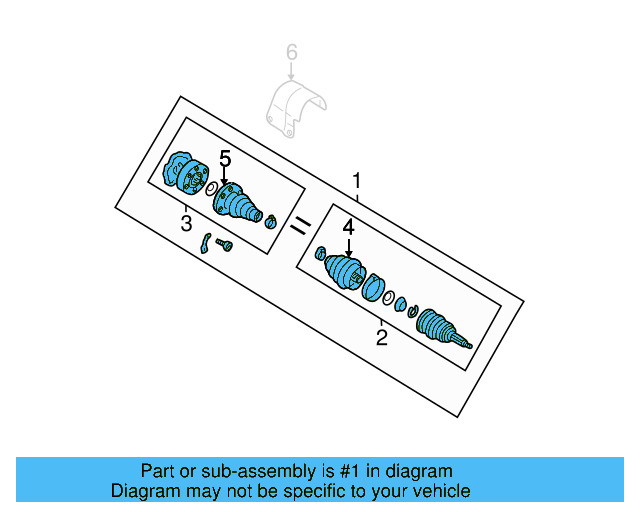 6
5
1
3
4
2
Part or sub-assembly is #1 in diagram
Diagram may not be specific to your vehicle