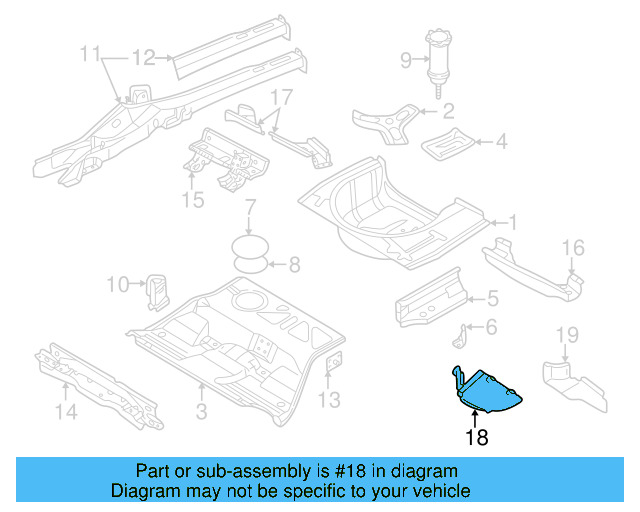 11
12
9
17
2
4
15
7
1
16
8
10
5
6
19
13
14
3
18

Part or sub-assembly is #18 in diagram
Diagram may not be specific to your vehicle