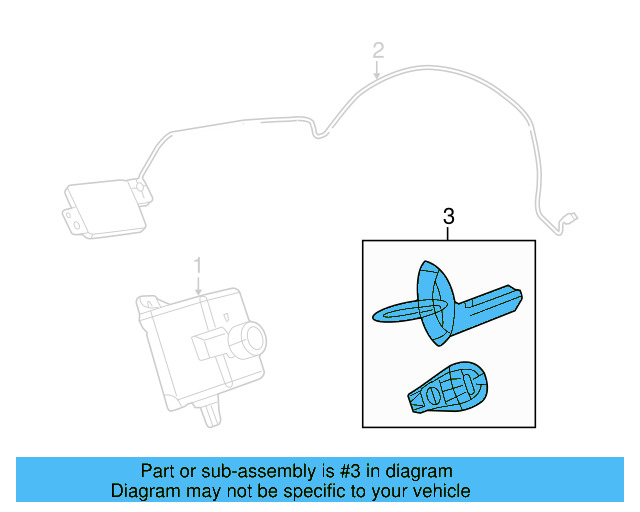 2

3

1

Part or sub-assembly is #3 in diagram
Diagram may not be specific to your vehicle