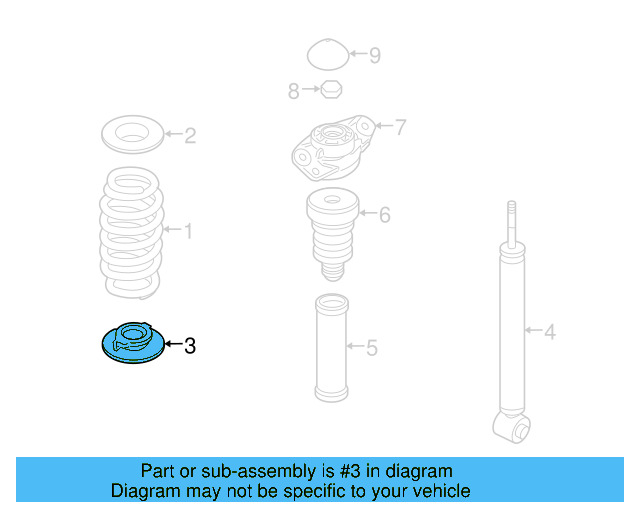 9
8
2
7
1
6
4
3
5

Part or sub-assembly is #3 in diagram
Diagram may not be specific to your vehicle