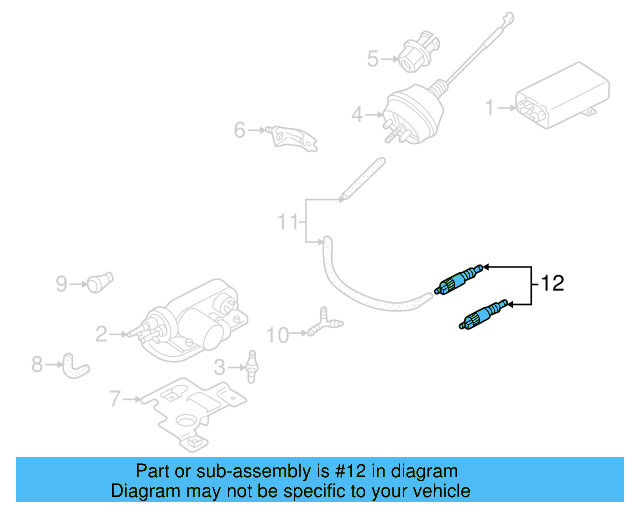 5
4
1
6
11
12
9
2
10
8
3
7

Part or sub-assembly is #12 in diagram
Diagram may not be specific to your vehicle