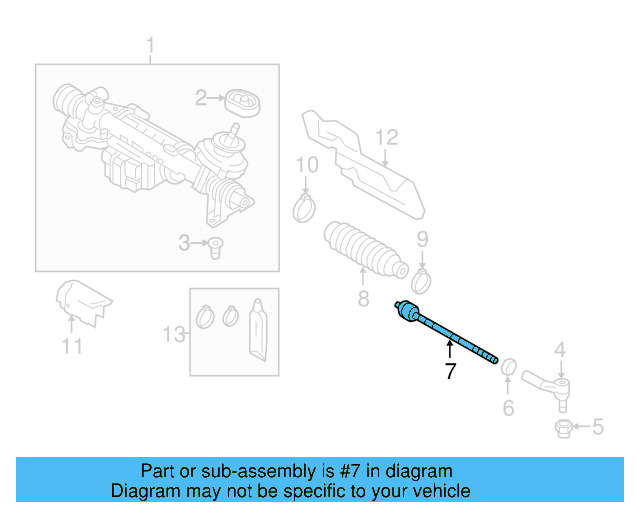 1
2
12
10
3
9
8
11
13
7
4
6
5

Part or sub-assembly is #7 in diagram
Diagram may not be specific to your vehicle