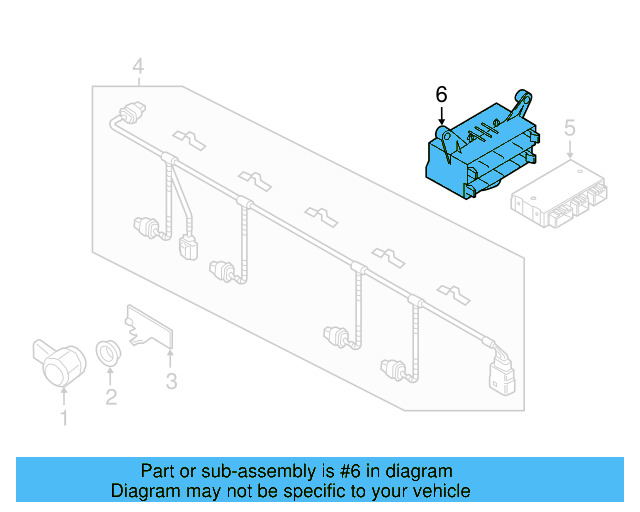 4

6

5

3

2

1

Part or sub-assembly is #6 in diagram
Diagram may not be specific to your vehicle