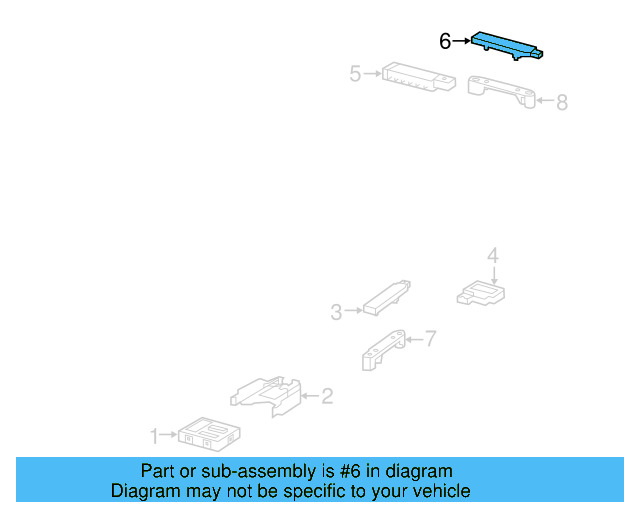 6
5
8
4
3
7
2
1
Part or sub-assembly is #6 in diagram
Diagram may not be specific to your vehicle