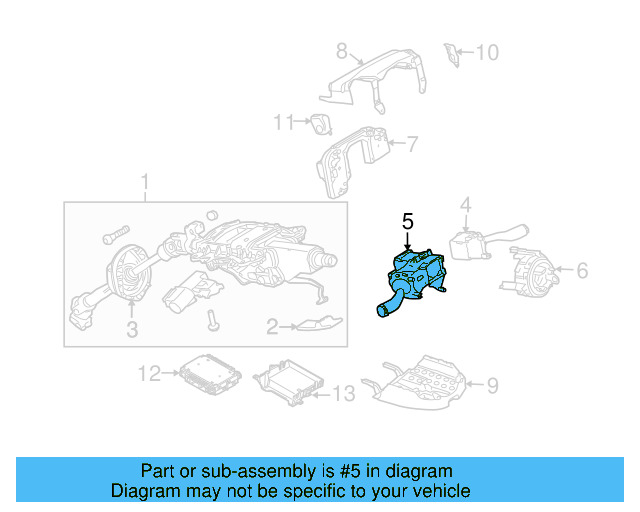 8
10
11
7
1
5
4
6
3
2
12
13
9

Part or sub-assembly is #5 in diagram
Diagram may not be specific to your vehicle