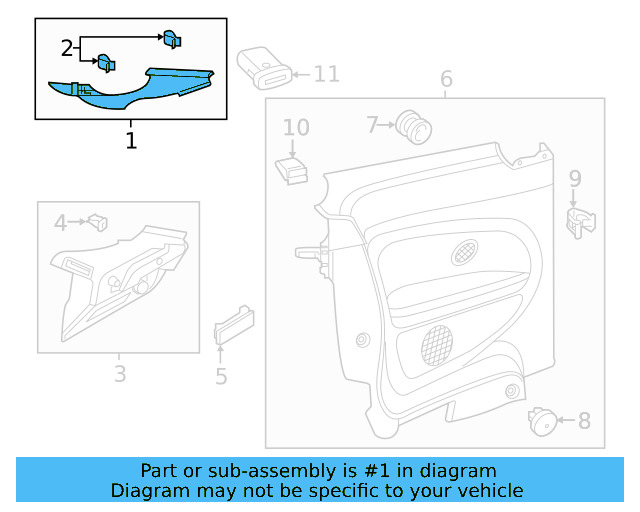 2
1
11
6
10
7
9
4
3
5
8

Part or sub-assembly is #1 in diagram
Diagram may not be specific to your vehicle