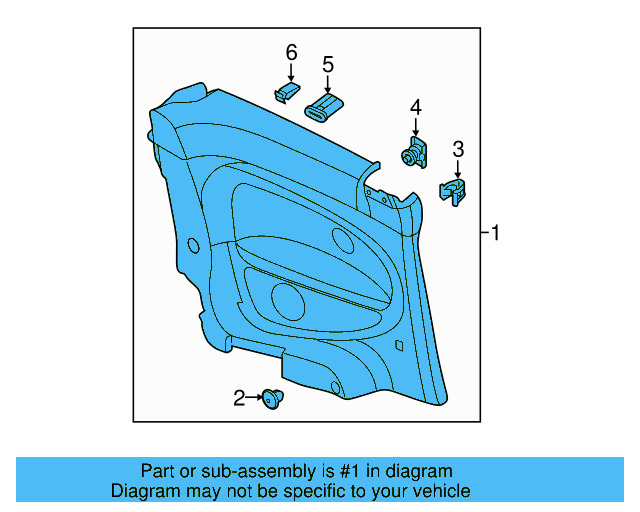 6
5
4
3
1
2

Part or sub-assembly is #1 in diagram
Diagram may not be specific to your vehicle