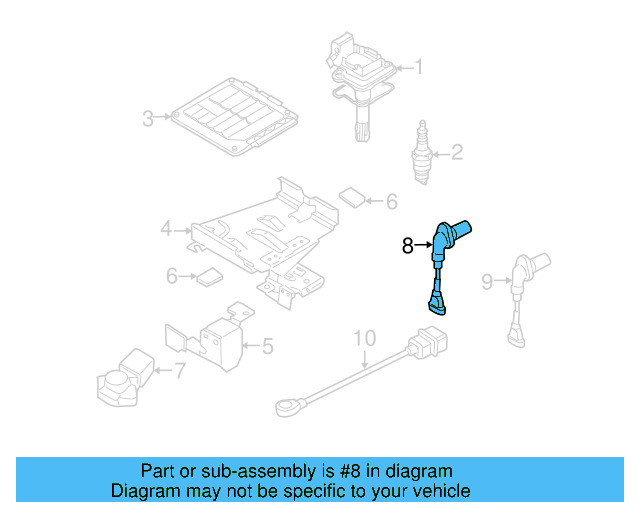 1
3
2
6
4
8
6
9
5
10
7

Part or sub-assembly is #8 in diagram
Diagram may not be specific to your vehicle