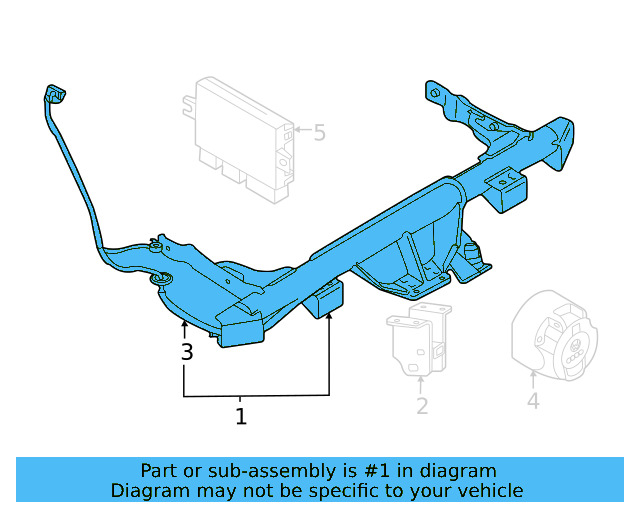 5
3
1
2
4

Part or sub-assembly is #1 in diagram
Diagram may not be specific to your vehicle