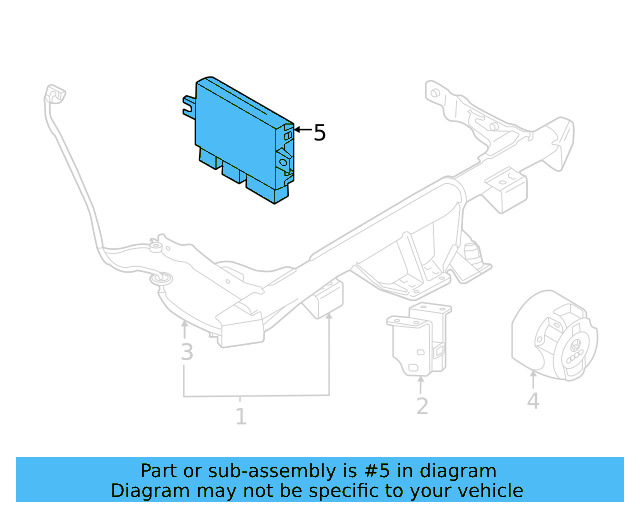 5
3
1
2
4

Part or sub-assembly is #5 in diagram
Diagram may not be specific to your vehicle