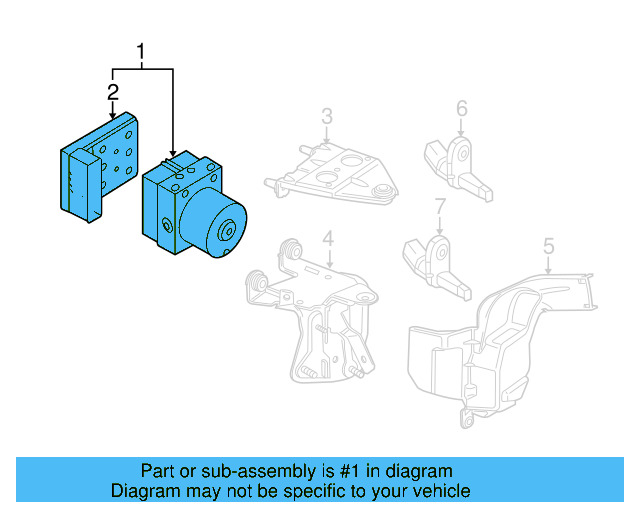 1
2
3
6
7
4
5

Part or sub-assembly is #1 in diagram
Diagram may not be specific to your vehicle