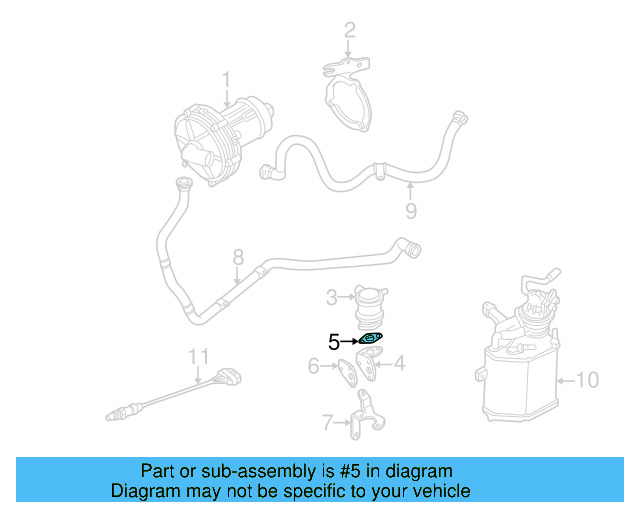 2
1
9
8
3
5
6
4
11
10
7

Part or sub-assembly is #5 in diagram
Diagram may not be specific to your vehicle