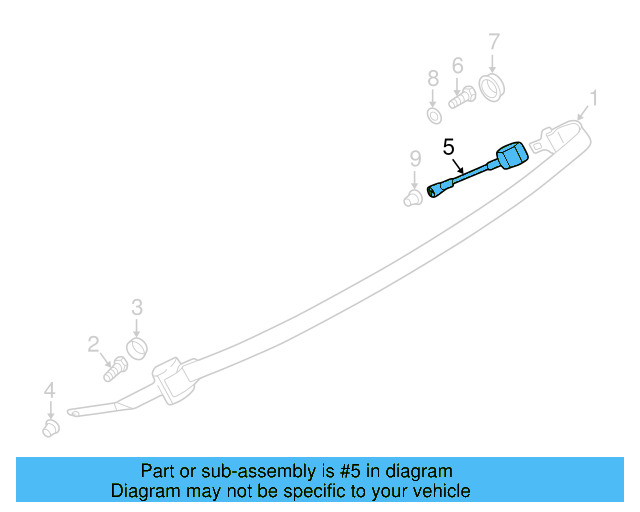 7
6
8
1
5
9
3
2
4

Part or sub-assembly is #5 in diagram
Diagram may not be specific to your vehicle