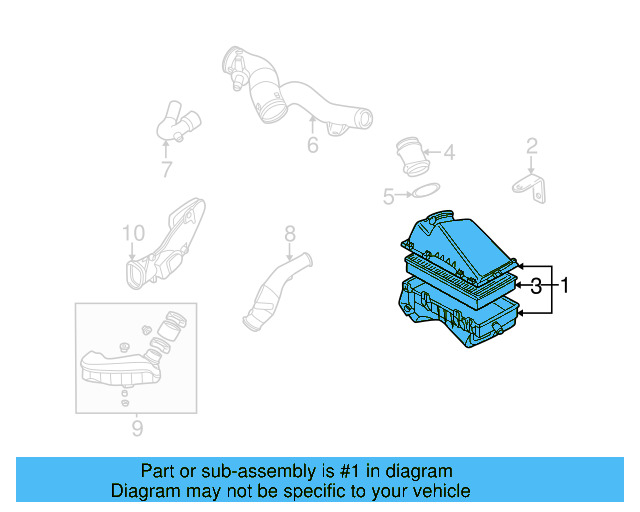 6

7

4

2

5

10

8

3

1

9

Part or sub-assembly is #1 in diagram
Diagram may not be specific to your vehicle