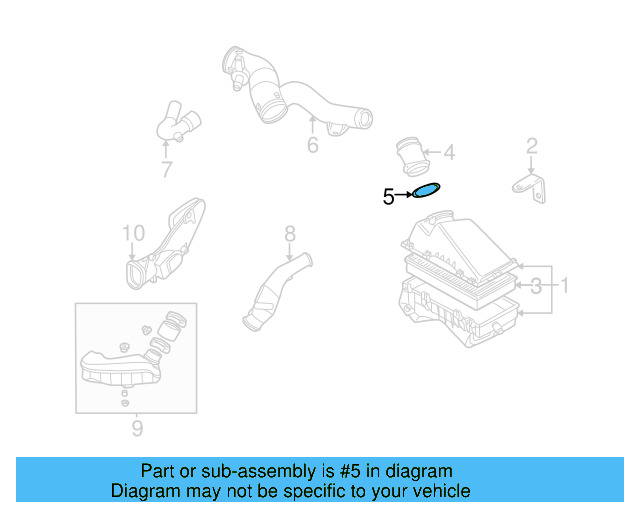 6
7
4
2
5
10
8
3
1
9

Part or sub-assembly is #5 in diagram
Diagram may not be specific to your vehicle