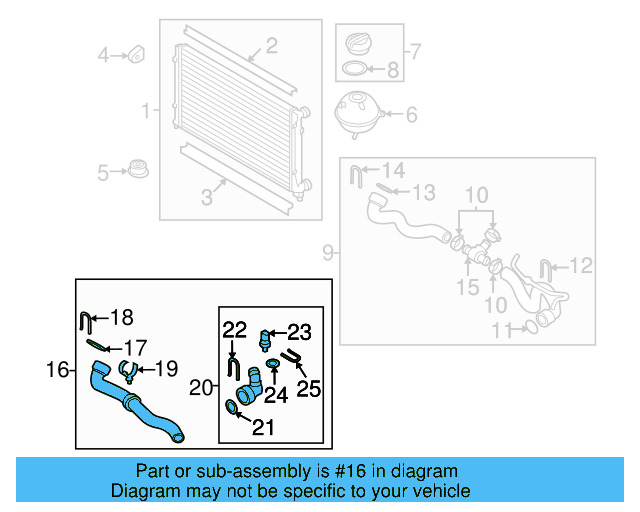 4
2
7
8
1
6
5
3
14
13
10
9
12
15
10
11
18
17
16
19
22
23
20
24
25
21

Part or sub-assembly is #16 in diagram
Diagram may not be specific to your vehicle