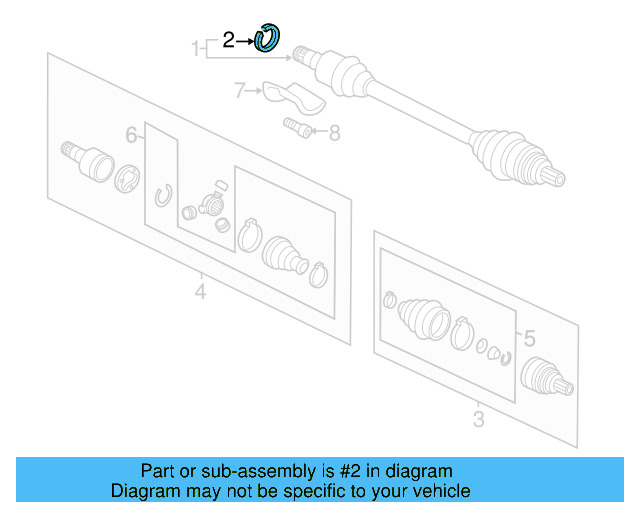 1
2
7
8
6
4
5
3

Part or sub-assembly is #2 in diagram
Diagram may not be specific to your vehicle