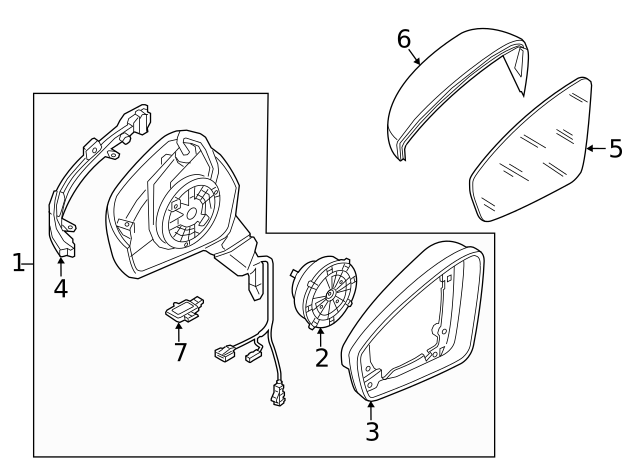 6
5
1
4
7
2
3