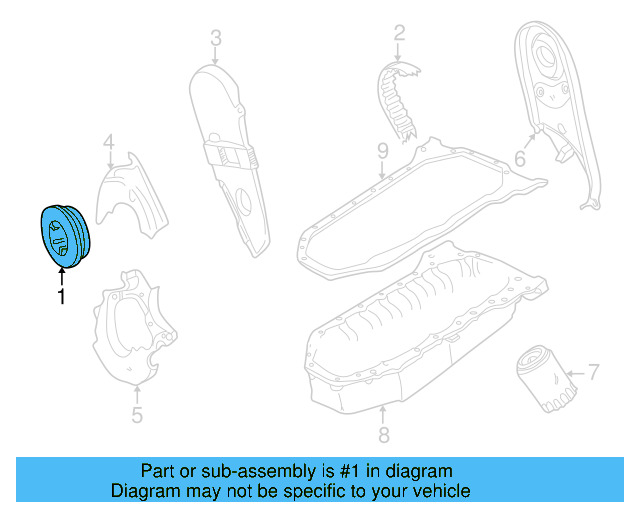 3
2
4
9
6
1
5
7
8

Part or sub-assembly is #1 in diagram
Diagram may not be specific to your vehicle