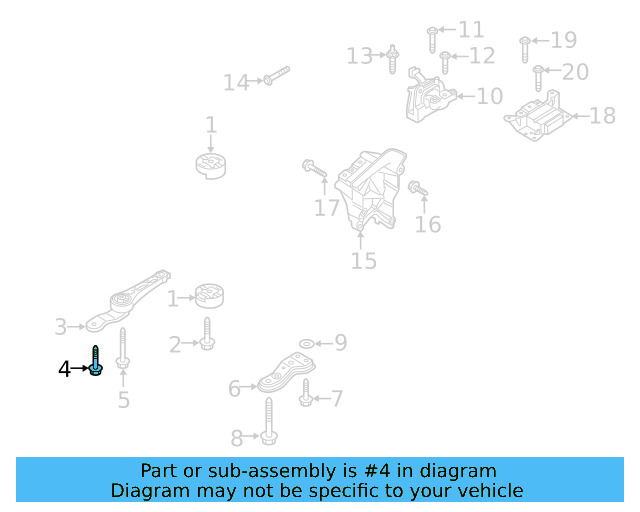 11
13
12
19
20
14
10
18
1
17
16
15
3
1
2
9
4
5
6
7
8

Part or sub-assembly is #4 in diagram
Diagram may not be specific to your vehicle