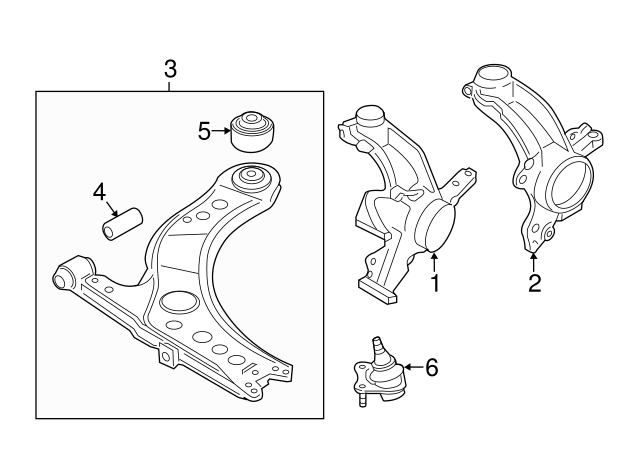 3
5
4
1
2
6