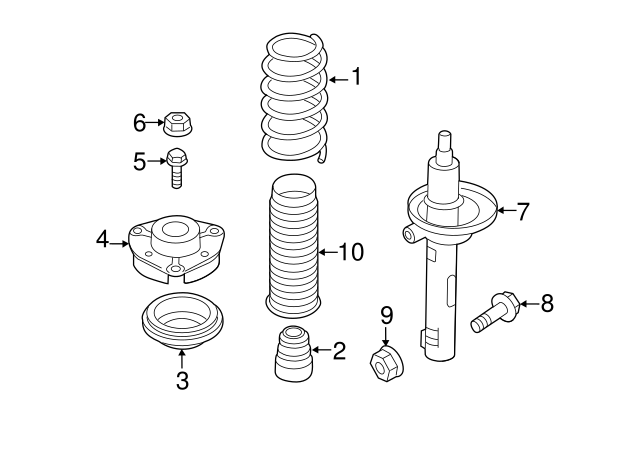 1
6
5
7
4
10
8
9
2
3