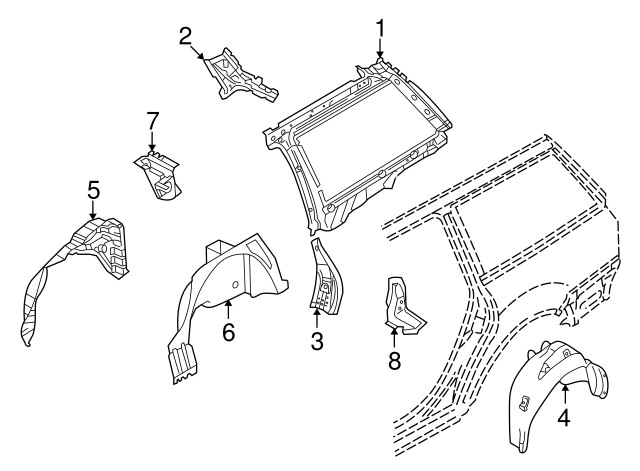 2
1
7
5
6
3
8
4