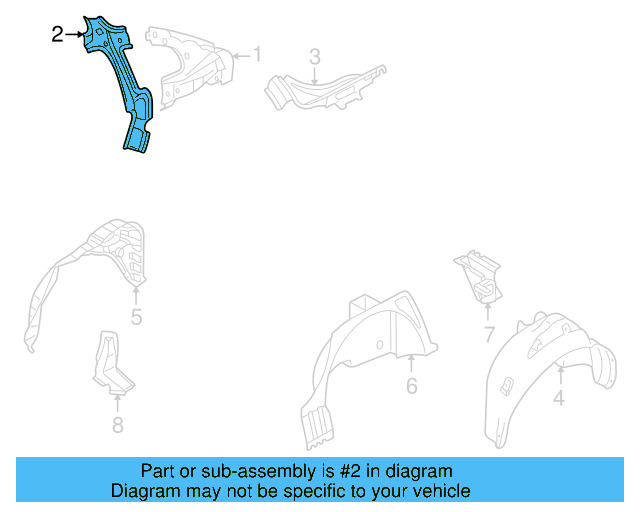 2
1
3
5
7
6
4
8

Part or sub-assembly is #2 in diagram
Diagram may not be specific to your vehicle