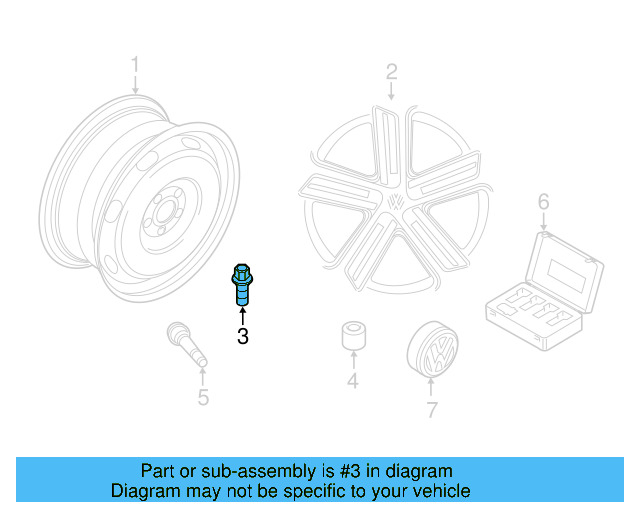 1

2

6

3

5

4

7

Part or sub-assembly is #3 in diagram
Diagram may not be specific to your vehicle