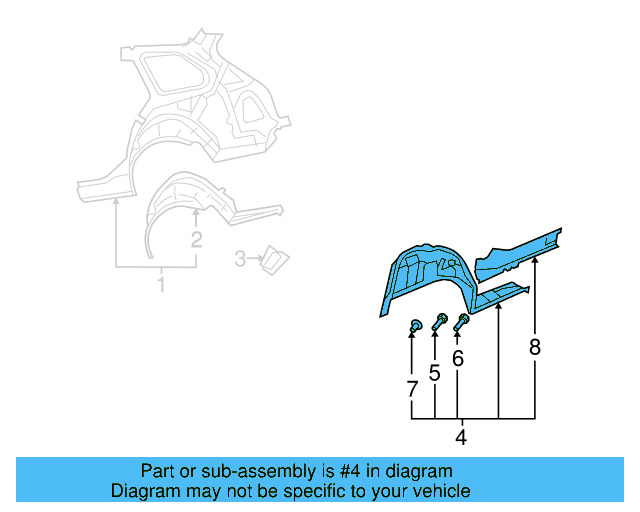 2
3
1
8
6
5
7
4
Part or sub-assembly is #4 in diagram
Diagram may not be specific to your vehicle