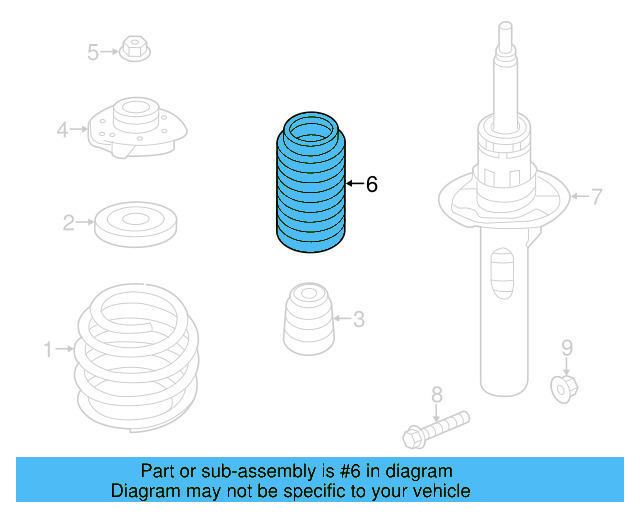 5
4
2
1
6
3
7
9
8

Part or sub-assembly is #6 in diagram
Diagram may not be specific to your vehicle