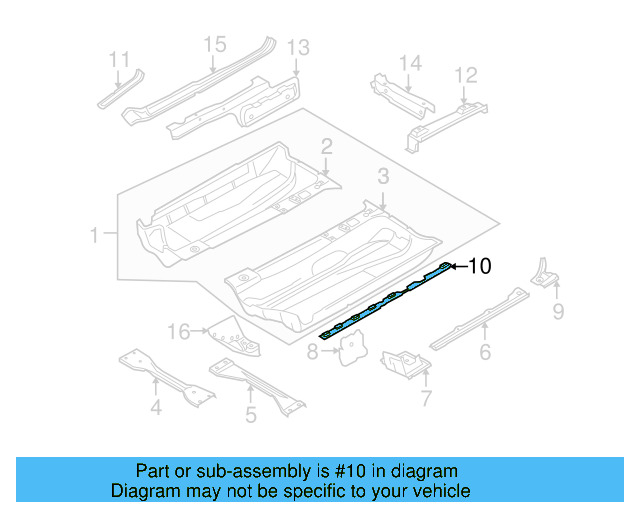 11
15
13
14
12
2
3
1
10
9
16
8
6
7
4
5

Part or sub-assembly is #10 in diagram
Diagram may not be specific to your vehicle