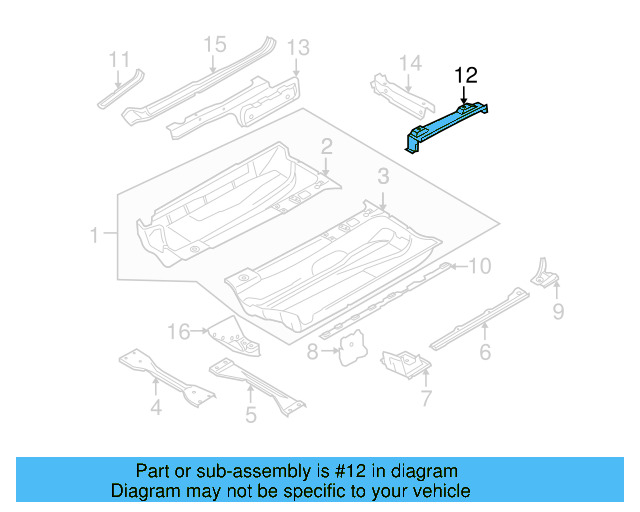 11
15
13
14
12
2
3
1
10
9
16
8
6
7
4
5

Part or sub-assembly is #12 in diagram
Diagram may not be specific to your vehicle