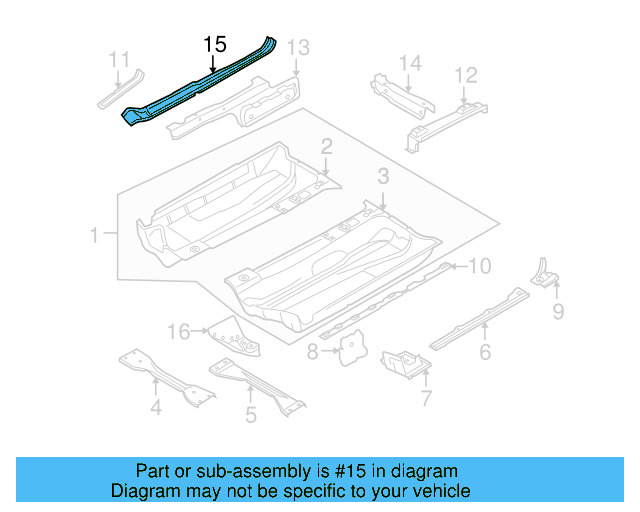 11
15
13
14
12
2
3
1
10
9
16
8
6
7
4
5

Part or sub-assembly is #15 in diagram
Diagram may not be specific to your vehicle