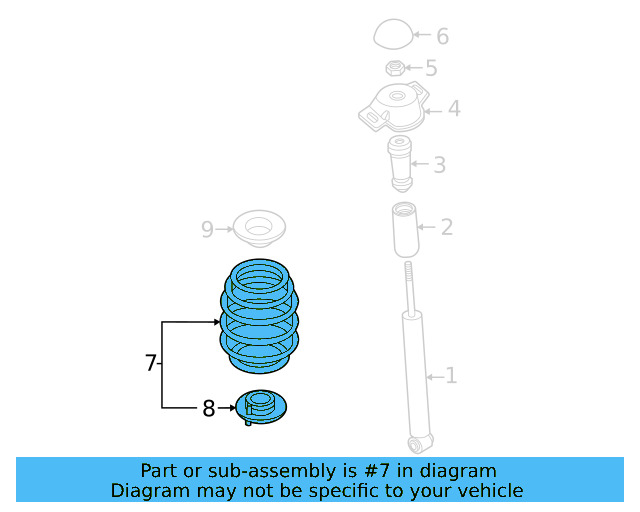 6
5
4
3
2
9
7
8
1

Part or sub-assembly is #7 in diagram
Diagram may not be specific to your vehicle