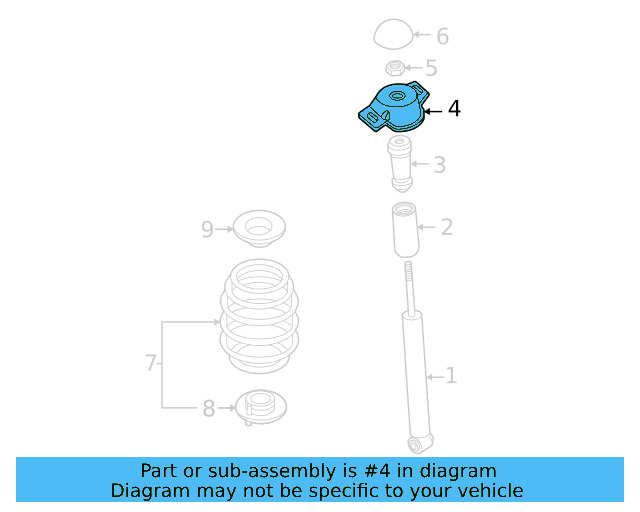 6
5
4
3
9
2
7
1
8

Part or sub-assembly is #4 in diagram
Diagram may not be specific to your vehicle