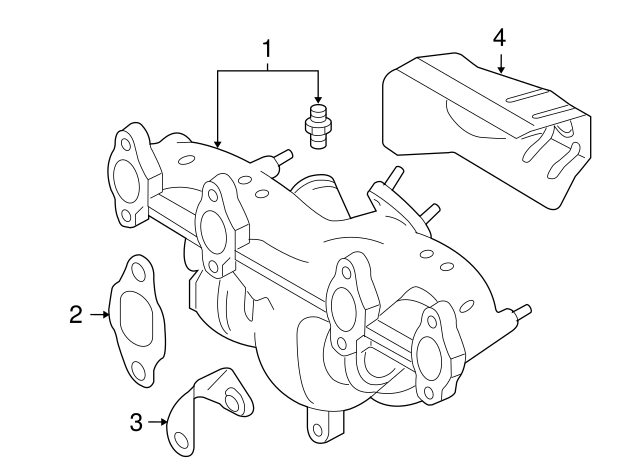 1
4
2
3