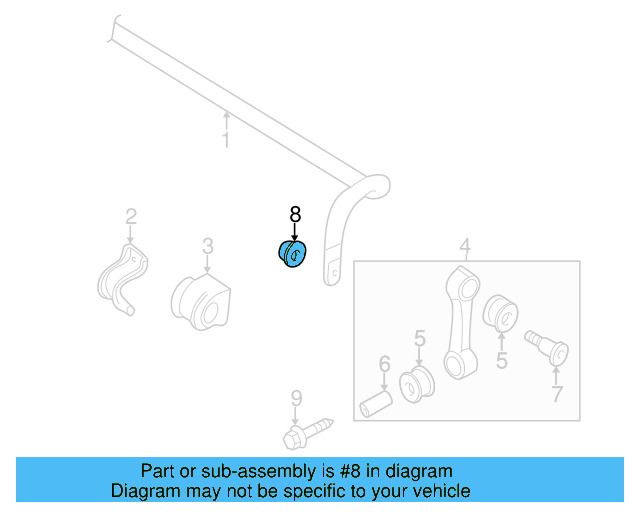 1
2
3
8
4
5
5
6
7
9

Part or sub-assembly is #8 in diagram
Diagram may not be specific to your vehicle